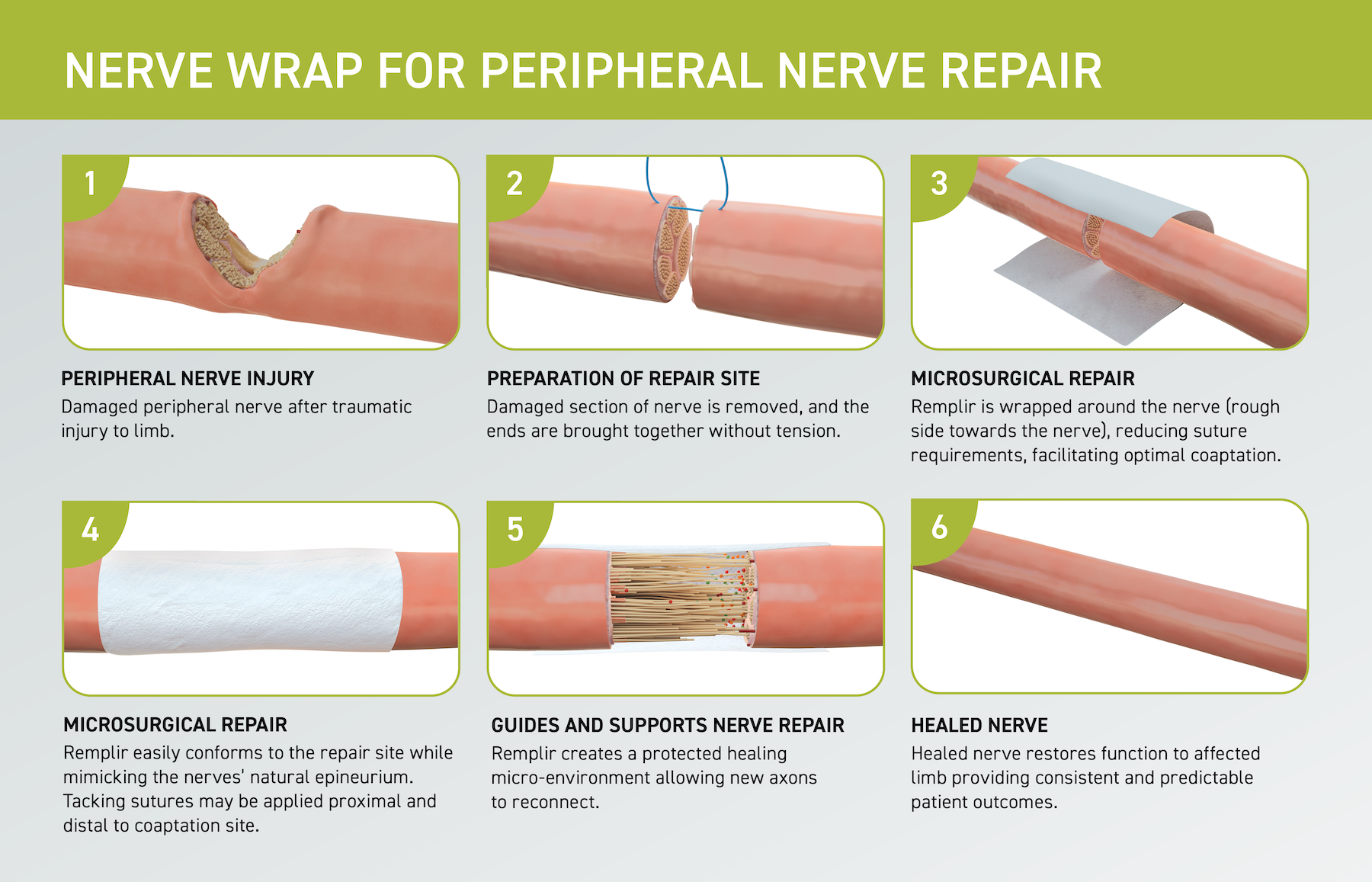 NERVE WRAP FOR PERIPHERAL NERVE REPAIR

1

PERIPHERAL NERVE INJURY
Damaged peripheral nerve after traumatic injury to limb.

2

PREPARATION OF REPAIR SITE
Damaged section of nerve is removed, and the ends are brought together without tension.

3

MICROSURGICAL REPAIR
Remplir is wrapped around the nerve (rough side towards the nerve), reducing suture requirements, facilitating optimal coaptation.

4

MICROSURGICAL REPAIR
Remplir easily conforms to the repair site while mimicking the nerves' natural epineurium. Tacking sutures may be applied proximal and distal to coaptation site.

5

GUIDES AND SUPPORTS NERVE REPAIR
Remplir creates a protected healing micro-environment allowing new axons to reconnect.

6

HEALED NERVE
Healed nerve restores function to affected limb providing consistent and predictable patient outcomes.